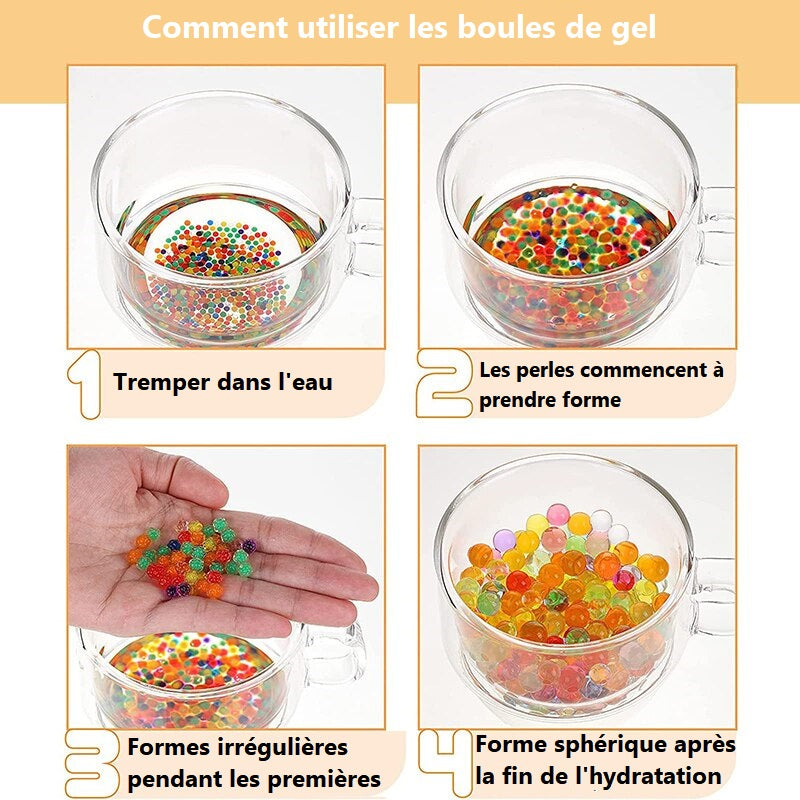 Comment utiliser les boules de gel

1 Tremper dans l'eau

2 Les perles commencent à prendre forme

3 Formes irrégulières pendant les premières

4 Forme sphérique après la fin de l'hydratation